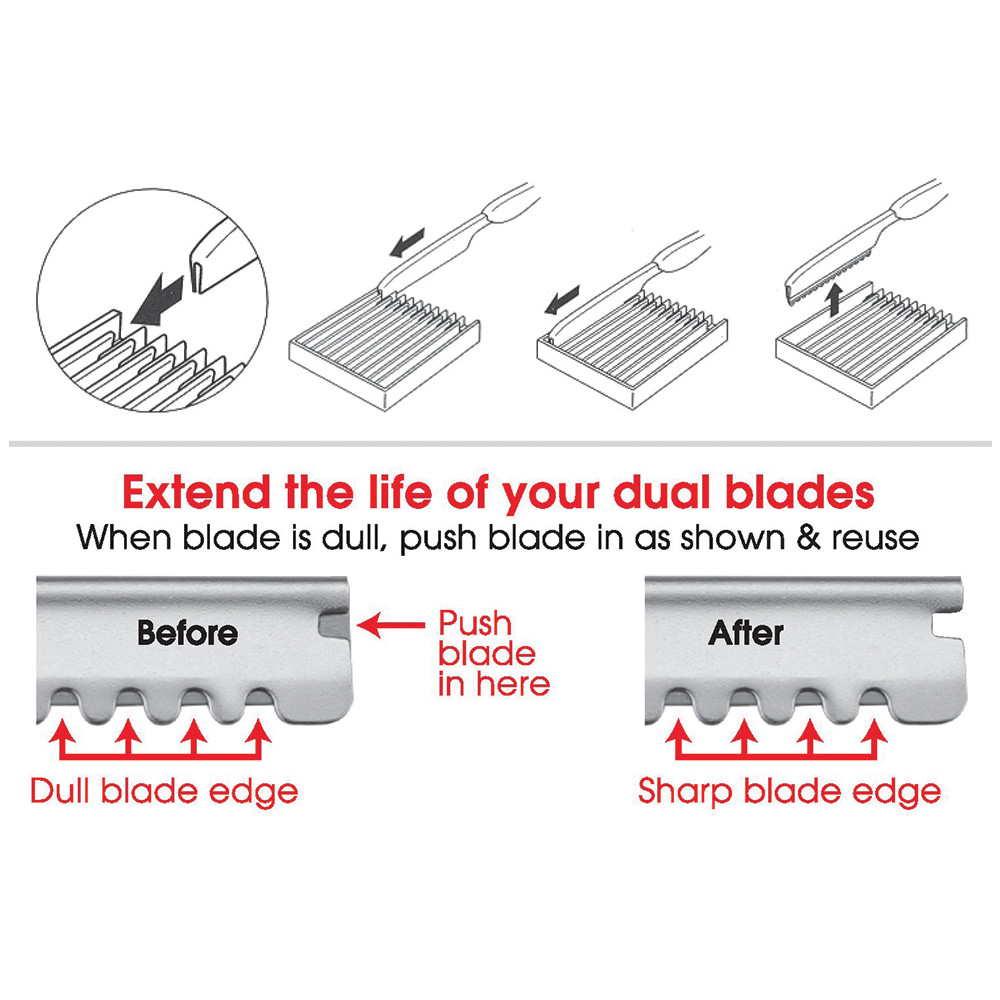 Extend the life of your dual blades
When blade is dull, push blade in as shown & reuse

Before

Push blade in here

Dull blade edge

After

Sharp blade edge